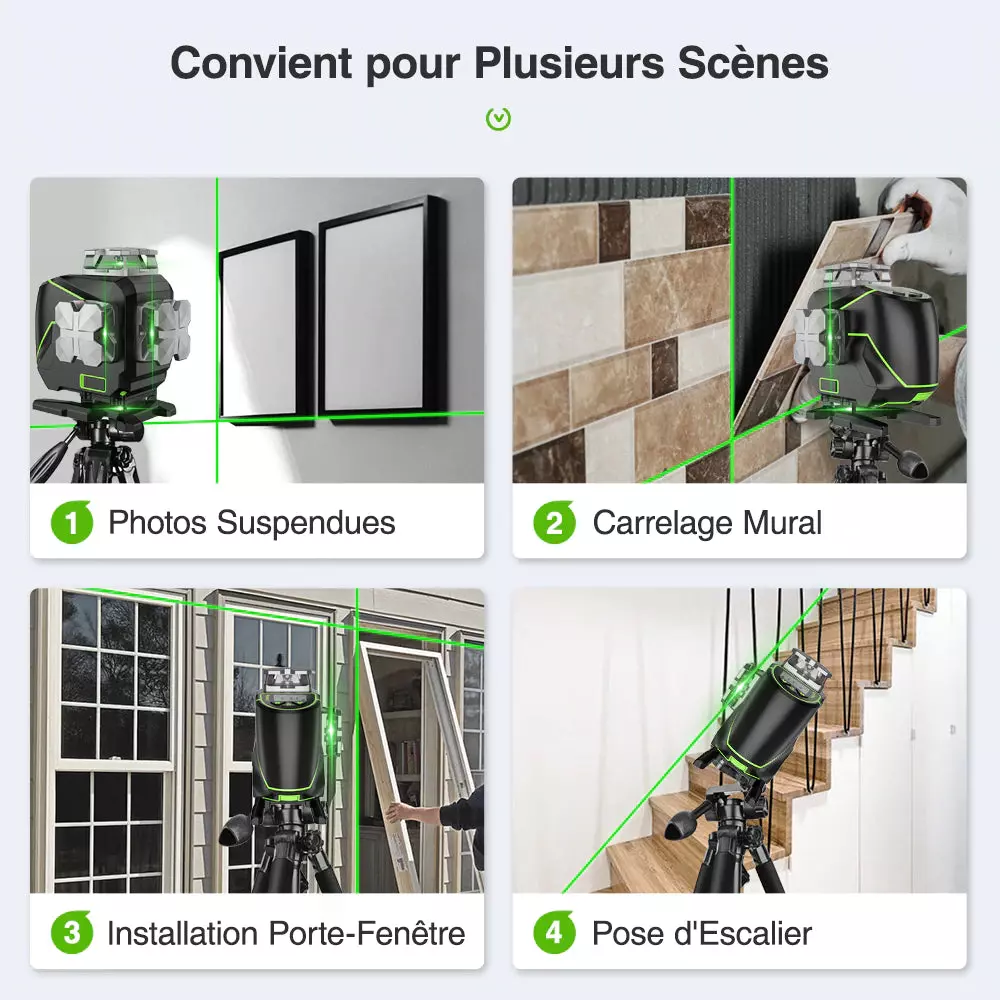 Convient pour Plusieurs Scènes

1 Photos Suspendues

2 Carrelage Mural

3 Installation Porte-Fenêtre

4 Pose d'Escalier